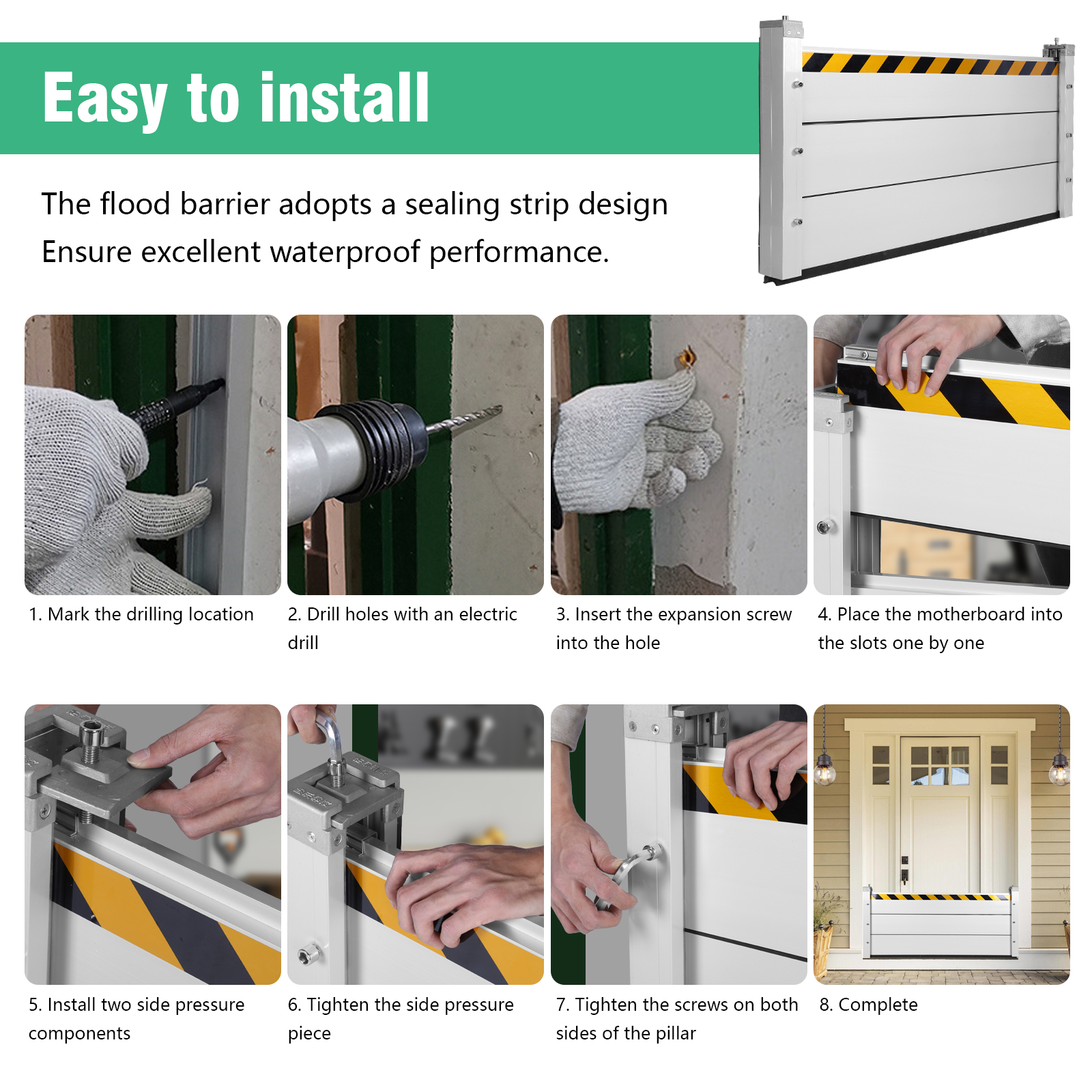 Easy to install

The flood barrier adopts a sealing strip design
Ensure excellent waterproof performance.

1. Mark the drilling location

2. Drill holes with an electric drill

3. Insert the expansion screw into the hole

4. Place the motherboard into the slots one by one

5. Install two side pressure components

6. Tighten the side pressure piece

7. Tighten the screws on both sides of the pillar

8. Complete